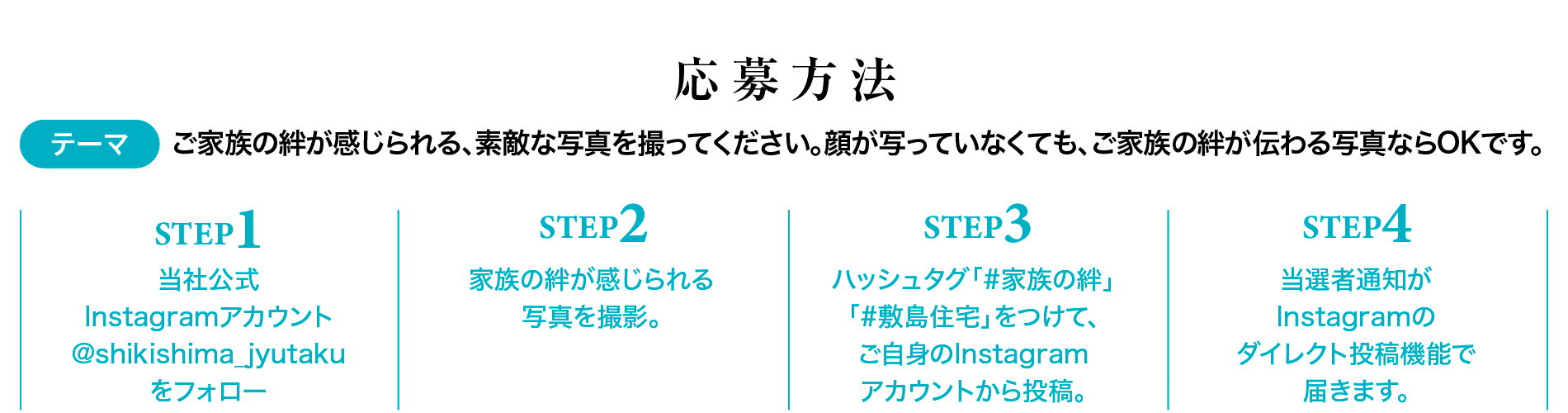 応募方法

テーマ ご家族の絆が感じられる、素敵な写真を撮ってください。顔が写っていなくても、ご家族の絆が伝わる写真ならOKです。

STEP1
当社公式
Instagramアカウント
@shikishima_jyutaku
をフォロー

STEP2
家族の絆が感じられる
写真を撮影。

STEP3
ハッシュタグ「#家族の絆」
「#敷島住宅」をつけて、
ご自身のInstagram
アカウントから投稿。

STEP4
当選者通知が
Instagramの
ダイレクト投稿機能で
届きます。